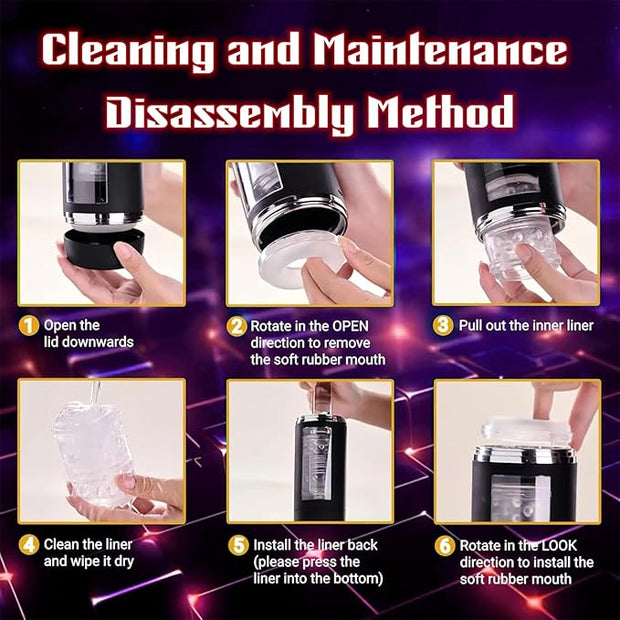 Cleaning and Maintenance
Disassembly Method

1 Open the lid downwards

2 Rotate in the OPEN direction to remove the soft rubber mouth

3 Pull out the inner liner

4 Clean the liner and wipe it dry

5 Install the liner back (please press the liner into the bottom)

6 Rotate in the LOOK direction to install the soft rubber mouth