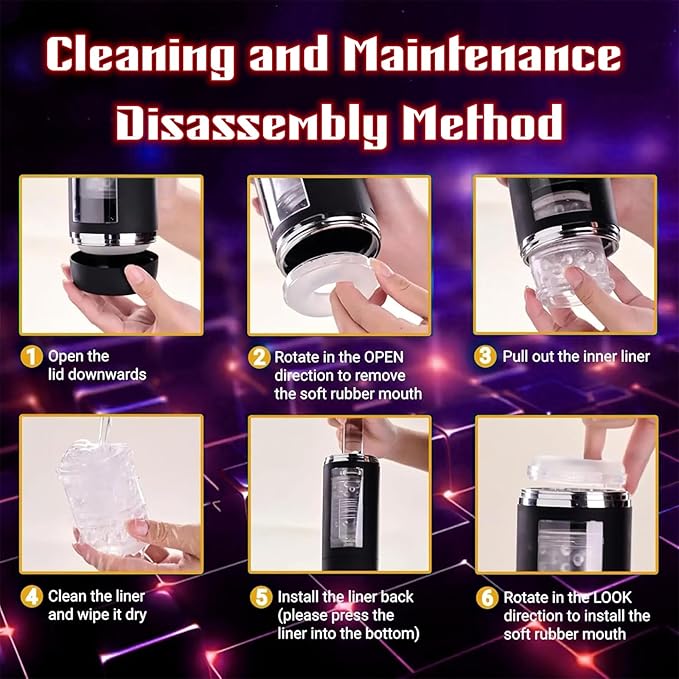 Cleaning and Maintenance
Disassembly Method

1 Open the lid downwards

2 Rotate in the OPEN direction to remove the soft rubber mouth

3 Pull out the inner liner

4 Clean the liner and wipe it dry

5 Install the liner back (please press the liner into the bottom)

6 Rotate in the LOOK direction to install the soft rubber mouth